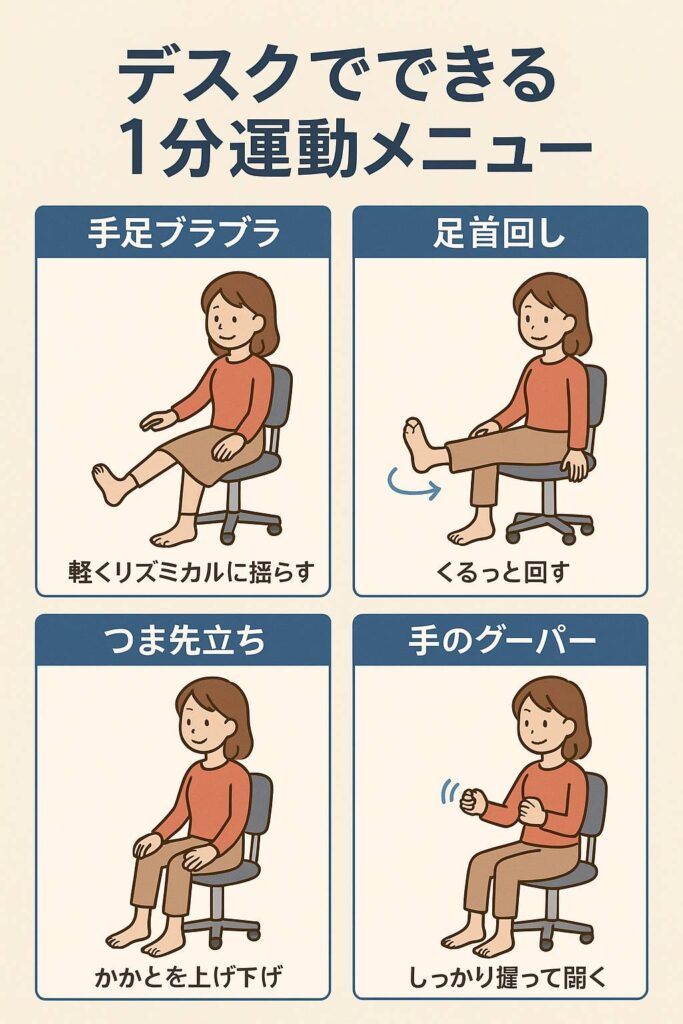 デスクでできる
1分運動メニュー

手足ブラブラ

軽くリズミカルに揺らす

足首回し

くるっと回す

つま先立ち

かかとを上げ下げ

手のグーパー

しっかり握って開く